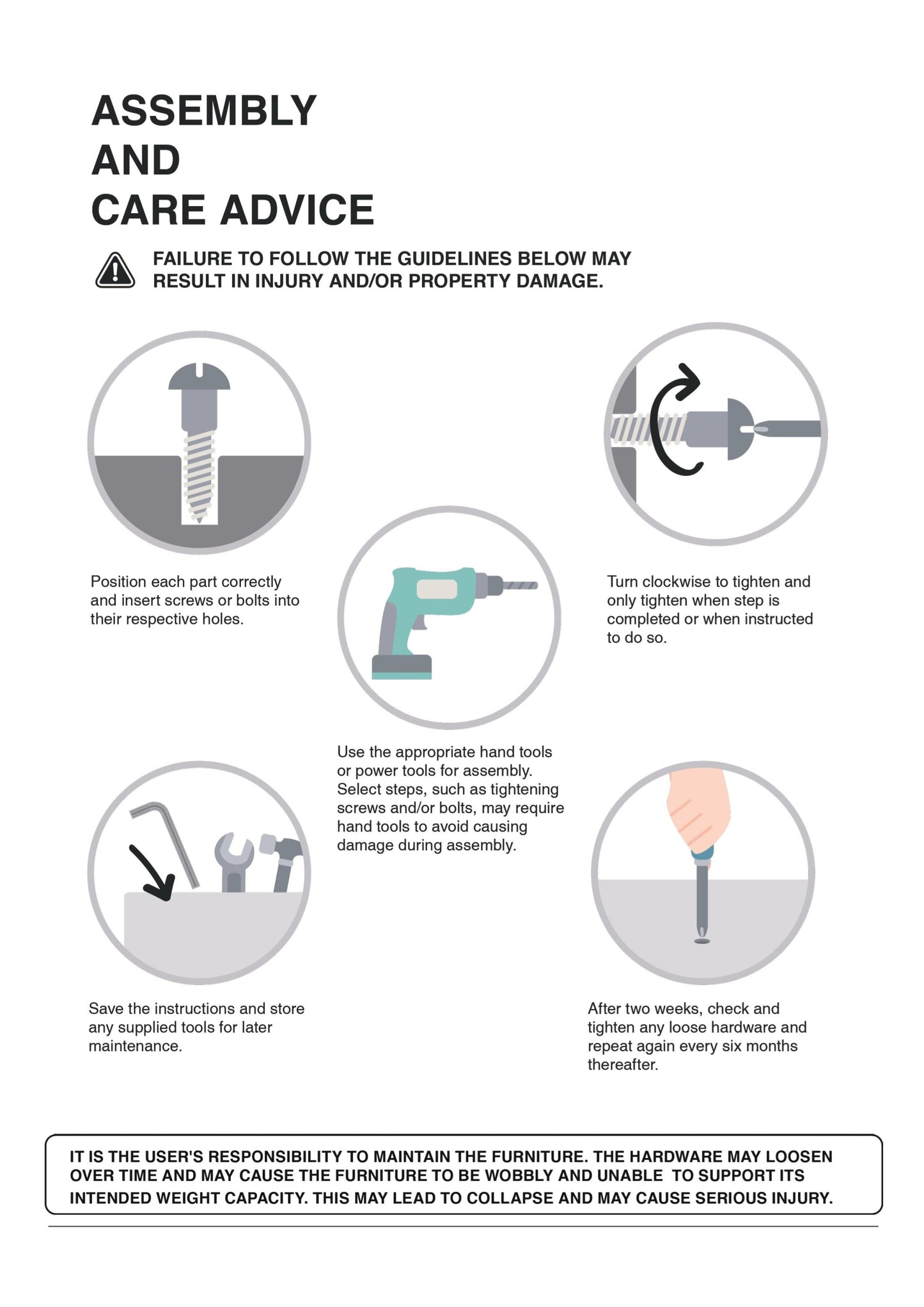 ASSEMBLY
AND
CARE ADVICE

FAILURE TO FOLLOW THE GUIDELINES BELOW MAY RESULT IN INJURY AND/OR PROPERTY DAMAGE.

Position each part correctly and insert screws or bolts into their respective holes.

Use the appropriate hand tools or power tools for assembly. Select steps, such as tightening screws and/or bolts, may require hand tools to avoid causing damage during assembly.

Turn clockwise to tighten and only tighten when step is completed or when instructed to do so.

Save the instructions and store any supplied tools for later maintenance.

After two weeks, check and tighten any loose hardware and repeat again every six months thereafter.

IT IS THE USER'S RESPONSIBILITY TO MAINTAIN THE FURNITURE. THE HARDWARE MAY LOOSEN OVER TIME AND MAY CAUSE THE FURNITURE TO BE WOBBLY AND UNABLE TO SUPPORT ITS INTENDED WEIGHT CAPACITY. THIS MAY LEAD TO COLLAPSE AND MAY CAUSE SERIOUS INJURY.